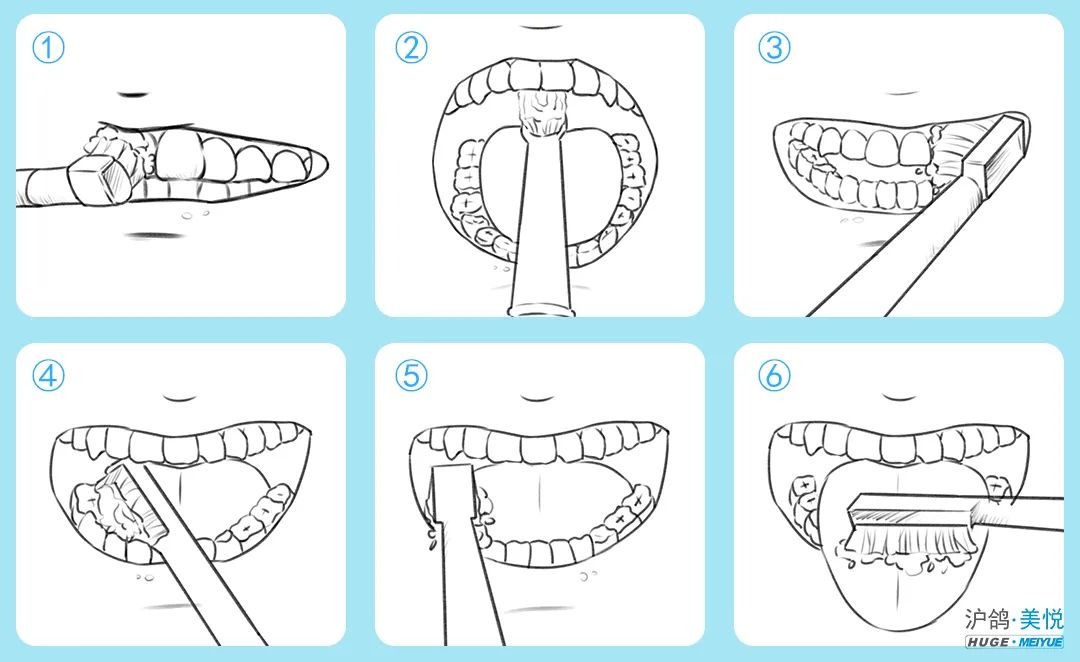 ①

②

③

④

⑤

⑥

沪鸽·美悦
HUGE·MEIYUE